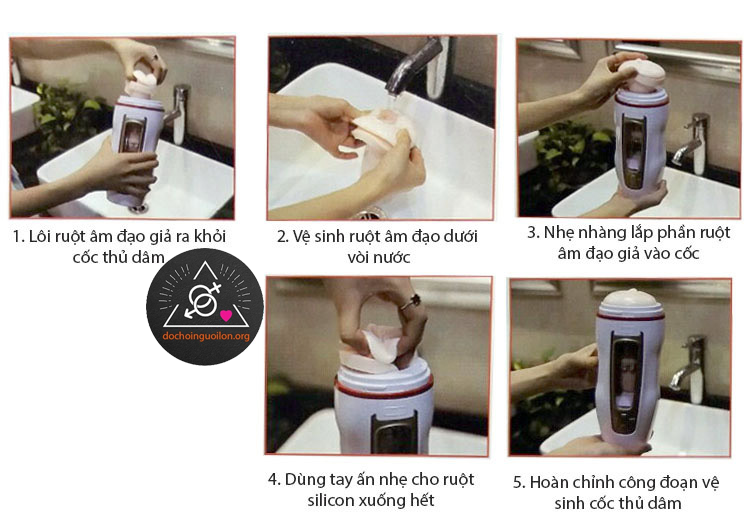 1. Lôi ruột âm đạo giả ra khỏi cốc thủ dâm

2. Vệ sinh ruột âm đạo dưới vòi nước

3. Nhẹ nhàng lắp phần ruột âm đạo giả vào cốc

dochoinguoilon.org

4. Dùng tay ấn nhẹ cho ruột silicon xuống hết

5. Hoàn chỉnh công đoạn vệ sinh cốc thủ dâm